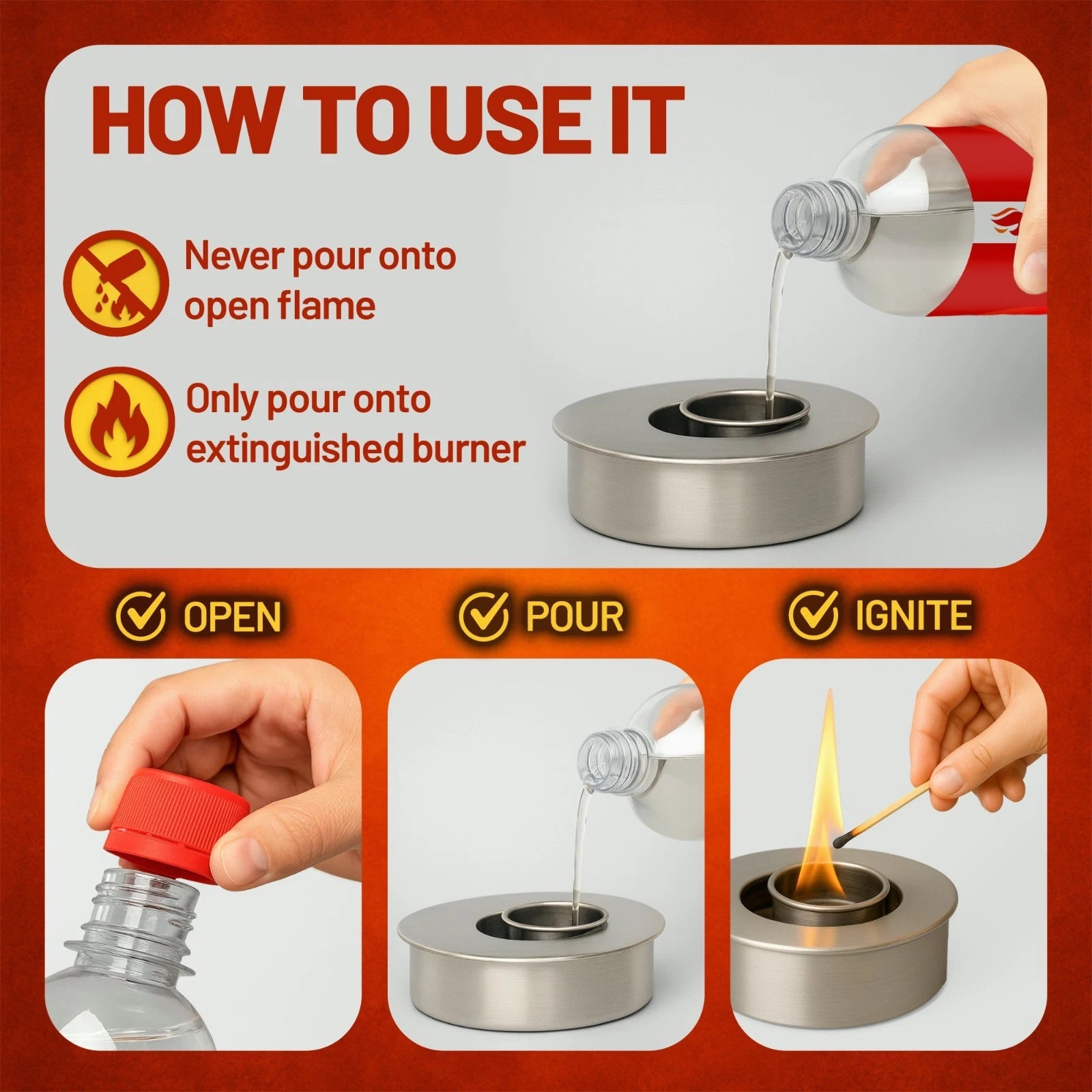 HOW TO USE IT

Never pour onto open flame

Only pour onto extinguished burner

OPEN

POUR

IGNITE