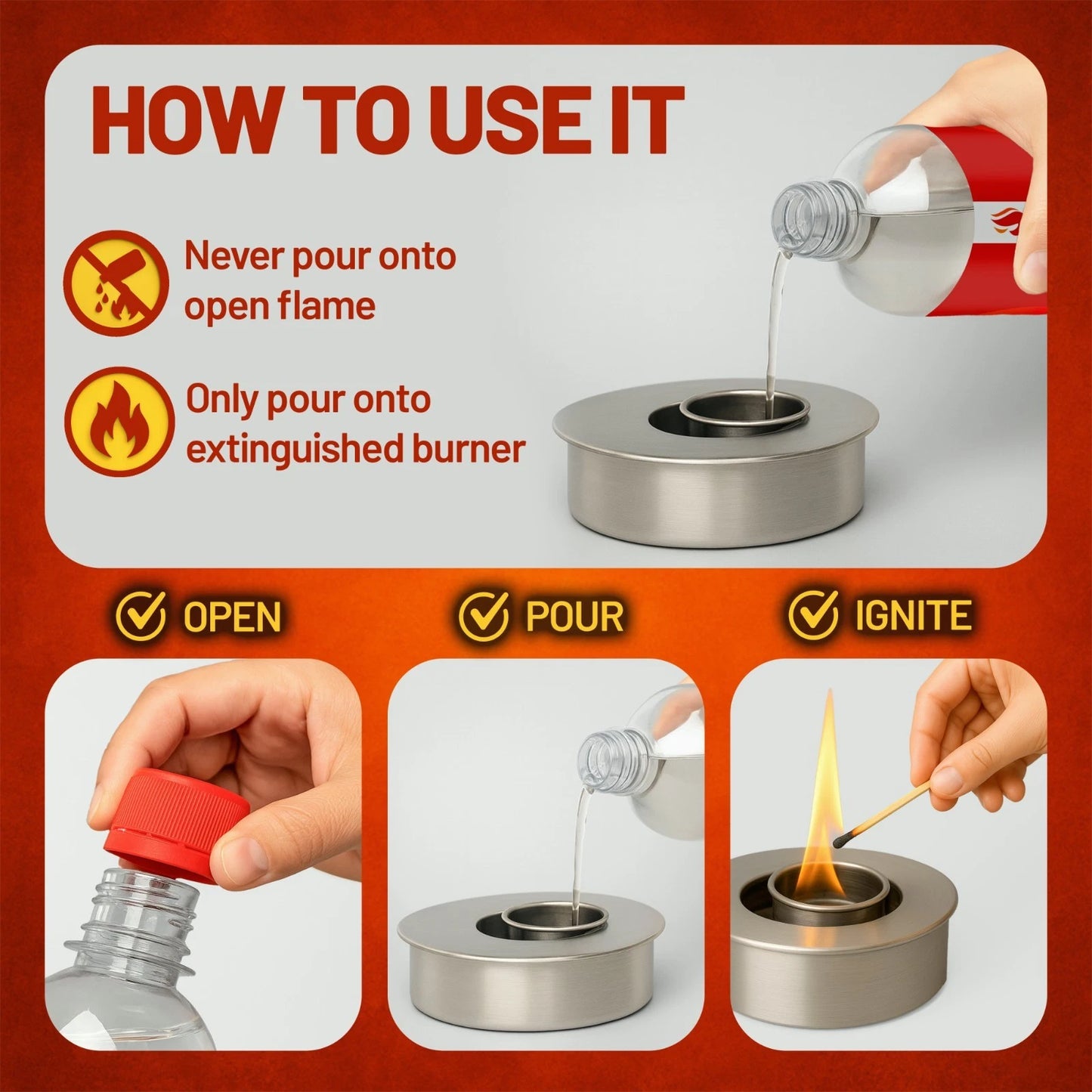 HOW TO USE IT

Never pour onto open flame

Only pour onto extinguished burner

OPEN

POUR

IGNITE